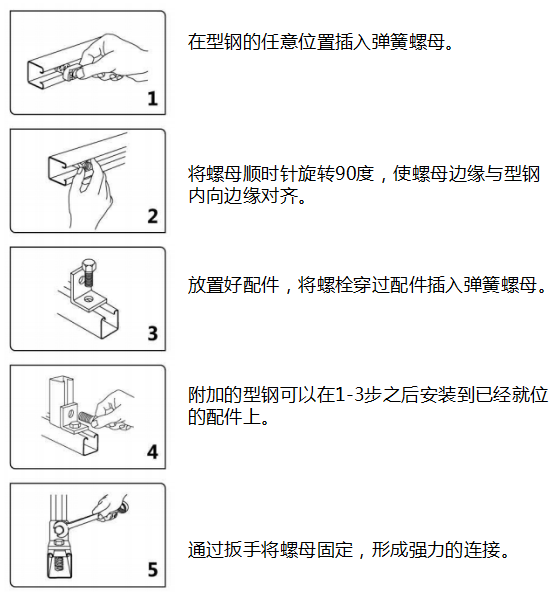 1

在型钢的任意位置插入弹簧螺母。

2

将螺母顺时针旋转90度，使螺母边缘与型钢内向边缘对齐。

3

放置好配件，将螺栓穿过配件插入弹簧螺母。

4

附加的型钢可以在1-3步之后安装到已经就位的配件上。

5

通过扳手将螺母固定，形成强力的连接。