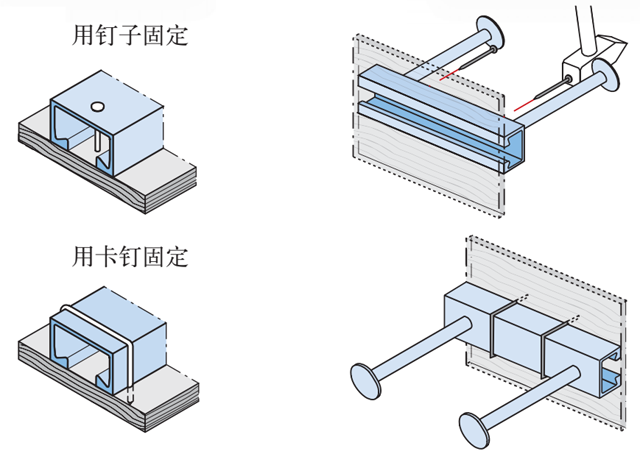 用钉子固定

用卡钉固定